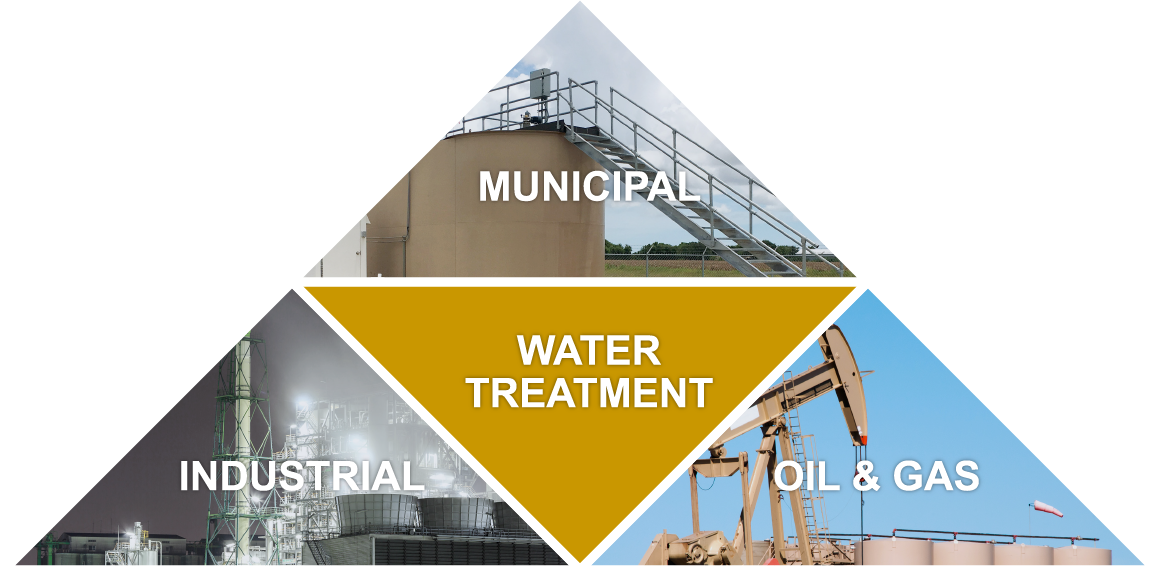 MUNICIPAL

WATER TREATMENT

INDUSTRIAL

OIL & GAS